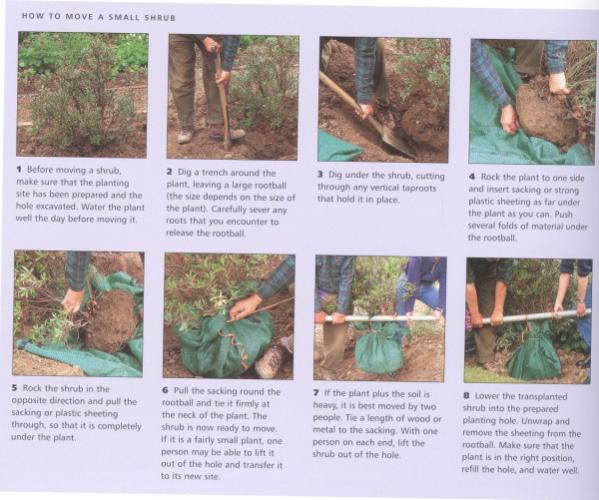 HOW TO MOVE A SMALL SHRUB

1 Before moving a shrub, make sure that the planting site has been prepared and the hole excavated. Water the plant well the day before moving it.

2 Dig a trench around the plant, leaving a large rootball (the size depends on the size of the plant). Carefully sever any roots that you encounter to release the rootball.

3 Dig under the shrub, cutting through any vertical taproots that hold it in place.

4 Rock the plant to one side and insert sacking or strong plastic sheeting as far under the plant as you can. Push several folds of material under the rootball.

5 Rock the shrub in the opposite direction and pull the sacking or plastic sheeting through, so that it is completely under the plant.

6 Pull the sacking round the rootball and tie it firmly at the neck of the plant. The shrub is now ready to move. If it is a fairly small plant, one person may be able to lift it out of the hole and transfer it to its new site.

7 If the plant plus the soil is heavy, it is best moved by two people. Tie a length of wood or metal to the sacking. With one person on each end, lift the shrub out of the hole.

8 Lower the transplanted shrub into the prepared planting hole. Unwrap and remove the sheeting from the rootball. Make sure that the plant is in the right position, refill the hole, and water well.