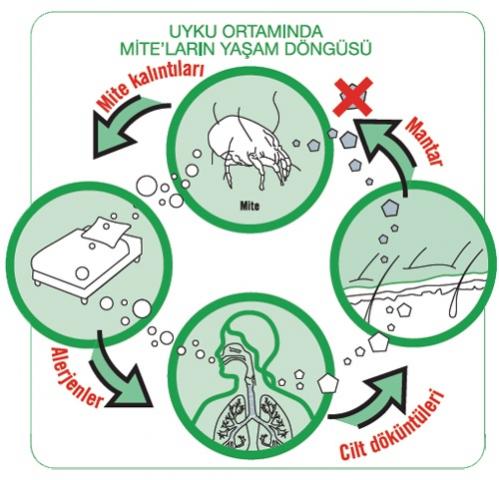 UYKU ORTAMINDA
MİTE'LARIN YAŞAM DÖNGÜSÜ

Mite kalıntıları

Mantar

Mite

Alerjenler

Cilt döküntüleri